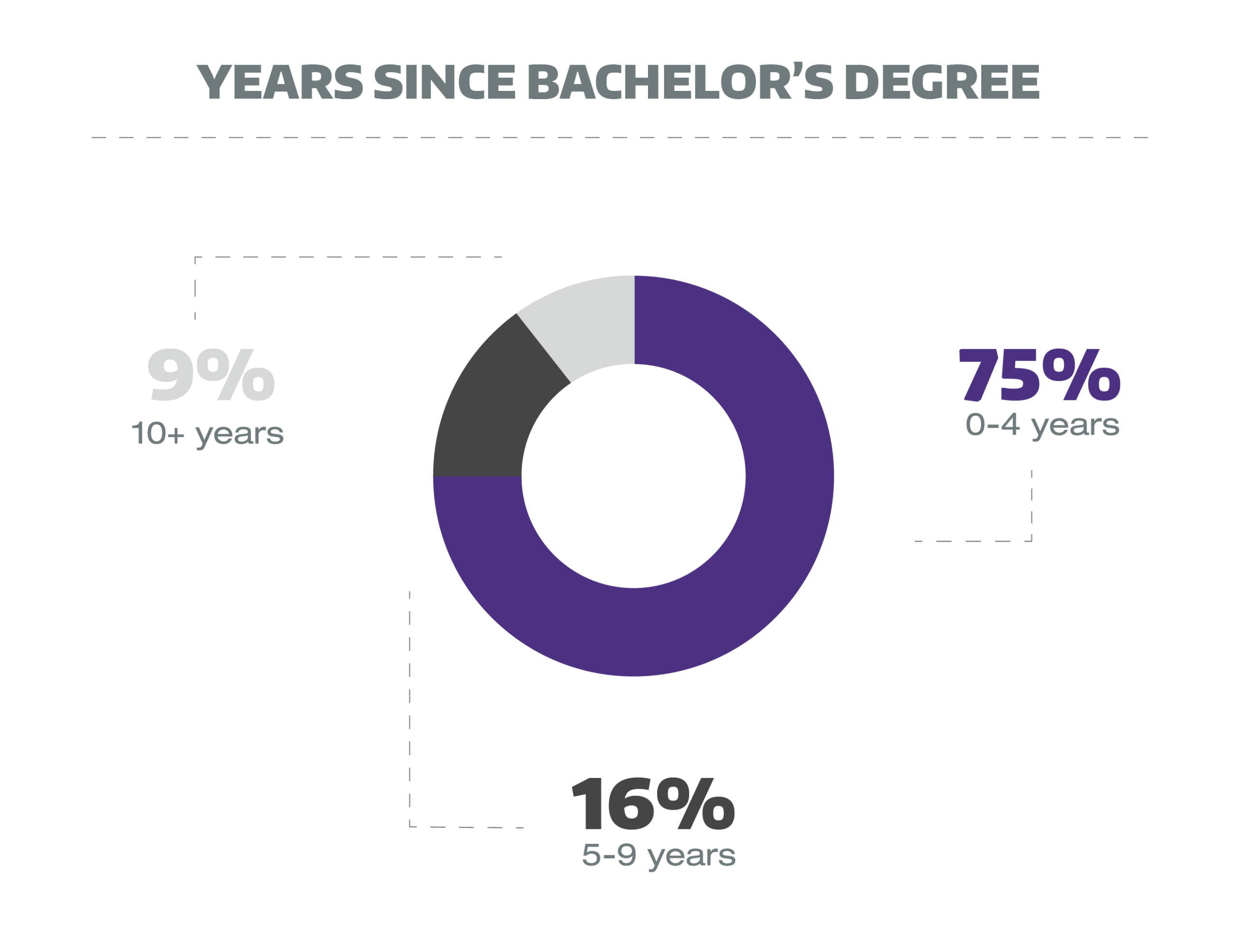 YEARS SINCE BACHELOR'S DEGREE

9%
10+ years

75%
0-4 years

16%
5-9 years