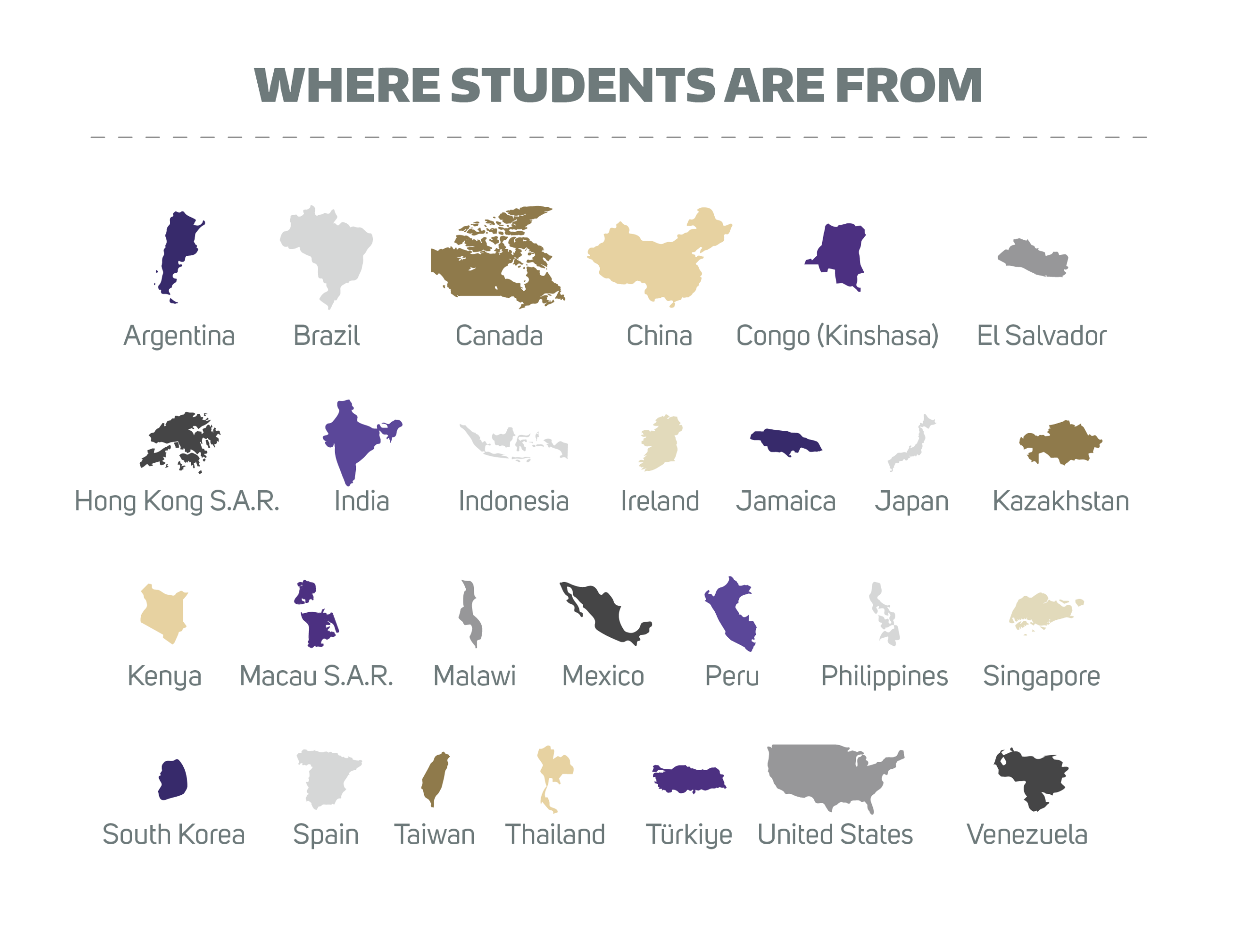 WHERE STUDENTS ARE FROM

Argentina Brazil Canada China Congo (Kinshasa) El Salvador

Hong Kong S.A.R. India Indonesia Ireland Jamaica Japan Kazakhstan

Kenya Macau S.A.R. Malawi Mexico Peru Philippines Singapore

South Korea Spain Taiwan Thailand Türkiye United States Venezuela