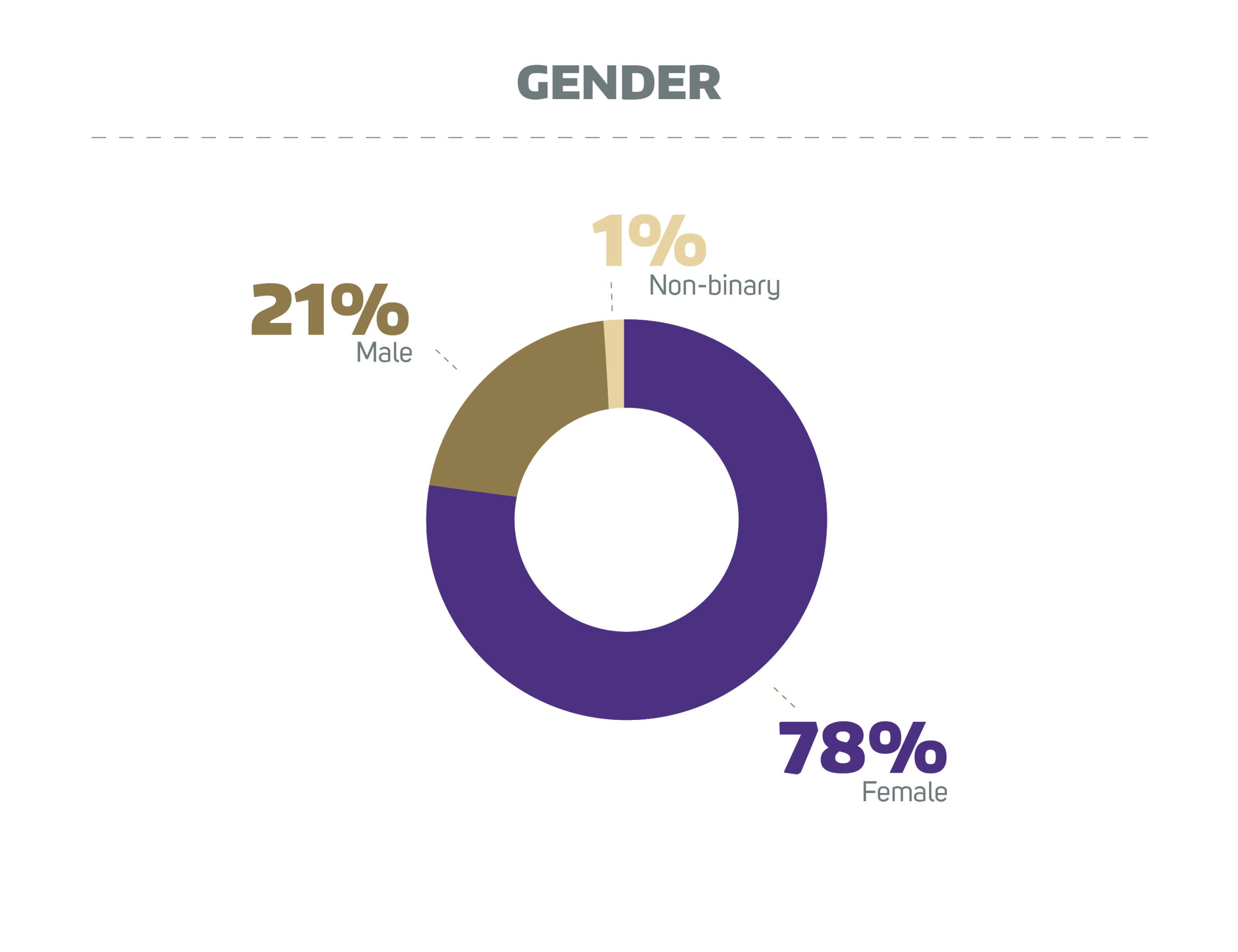 GENDER

1%
Non-binary

21%
Male

78%
Female