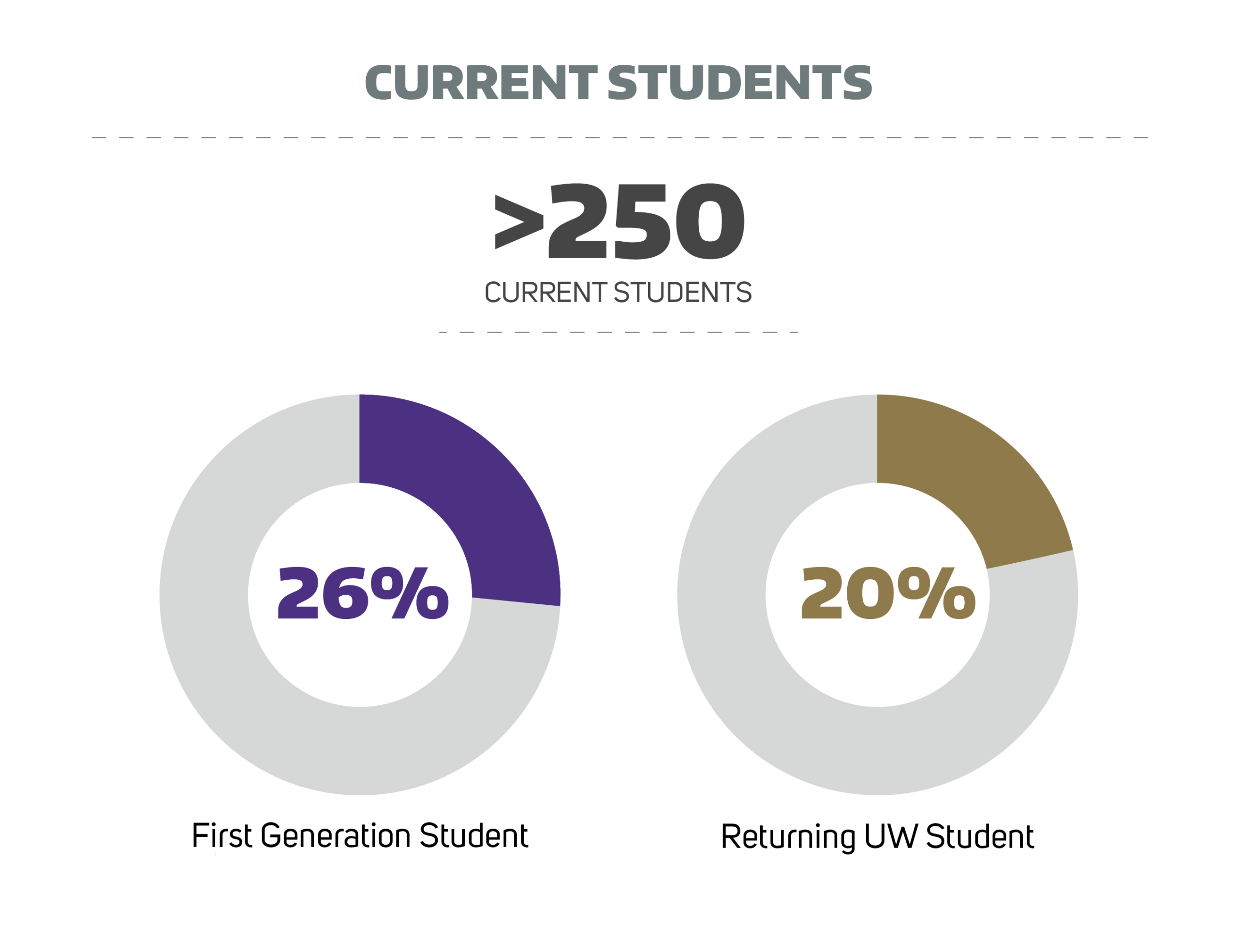 CURRENT STUDENTS

>250
CURRENT STUDENTS

26%
First Generation Student

20%
Returning UW Student